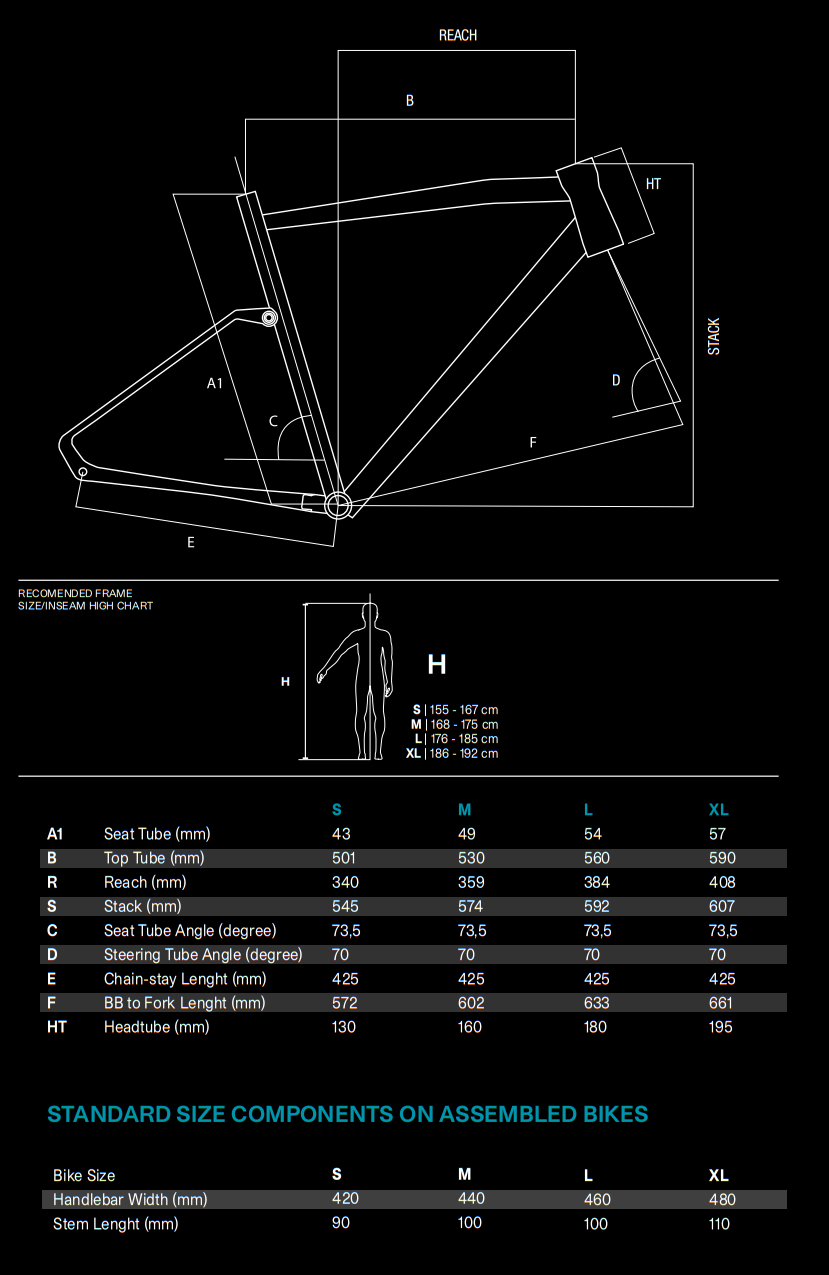 REACH

B

HT

STACK

A1

C

D

F

E

RECOMENDED FRAME SIZE/INSEAM HIGH CHART

H

H

S | 155 - 167 cm
M | 168 - 175 cm
L | 176 - 185 cm
XL | 186 - 192 cm

| | | S | M | L | XL |
|---|---|---|---|---|---|
| A1 | Seat Tube (mm) | 43 | 49 | 54 | 57 |
| B | Top Tube (mm) | 501 | 530 | 560 | 590 |
| R | Reach (mm) | 340 | 359 | 384 | 408 |
| S | Stack (mm) | 545 | 574 | 592 | 607 |
| C | Seat Tube Angle (degree) | 73,5 | 73,5 | 73,5 | 73,5 |
| D | Steering Tube Angle (degree) | 70 | 70 | 70 | 70 |
| E | Chain-stay Lenght (mm) | 425 | 425 | 425 | 425 |
| F | BB to Fork Lenght (mm) | 572 | 602 | 633 | 661 |
| HT | Headtube (mm) | 130 | 160 | 180 | 195 |

STANDARD SIZE COMPONENTS ON ASSEMBLED BIKES

| Bike Size | S | M | L | XL |
|---|---|---|---|---|
| Handlebar Width (mm) | 420 | 440 | 460 | 480 |
| Stem Lenght (mm) | 90 | 100 | 100 | 110 |